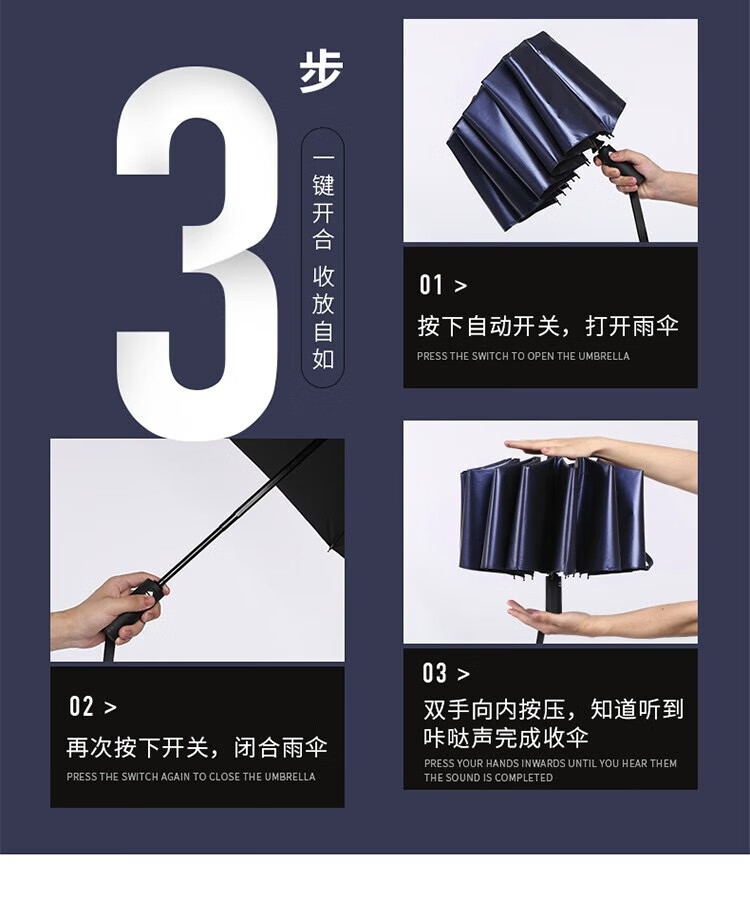 3 步

一键开合 收放自如

01 >
按下自动开关，打开雨伞
PRESS THE SWITCH TO OPEN THE UMBRELLA

02 >
再次按下开关，闭合雨伞
PRESS THE SWITCH AGAIN TO CLOSE THE UMBRELLA

03 >
双手向内按压，知道听到咔哒声完成收伞
PRESS YOUR HANDS INWARDS UNTIL YOU HEAR THEM THE SOUND IS COMPLETED